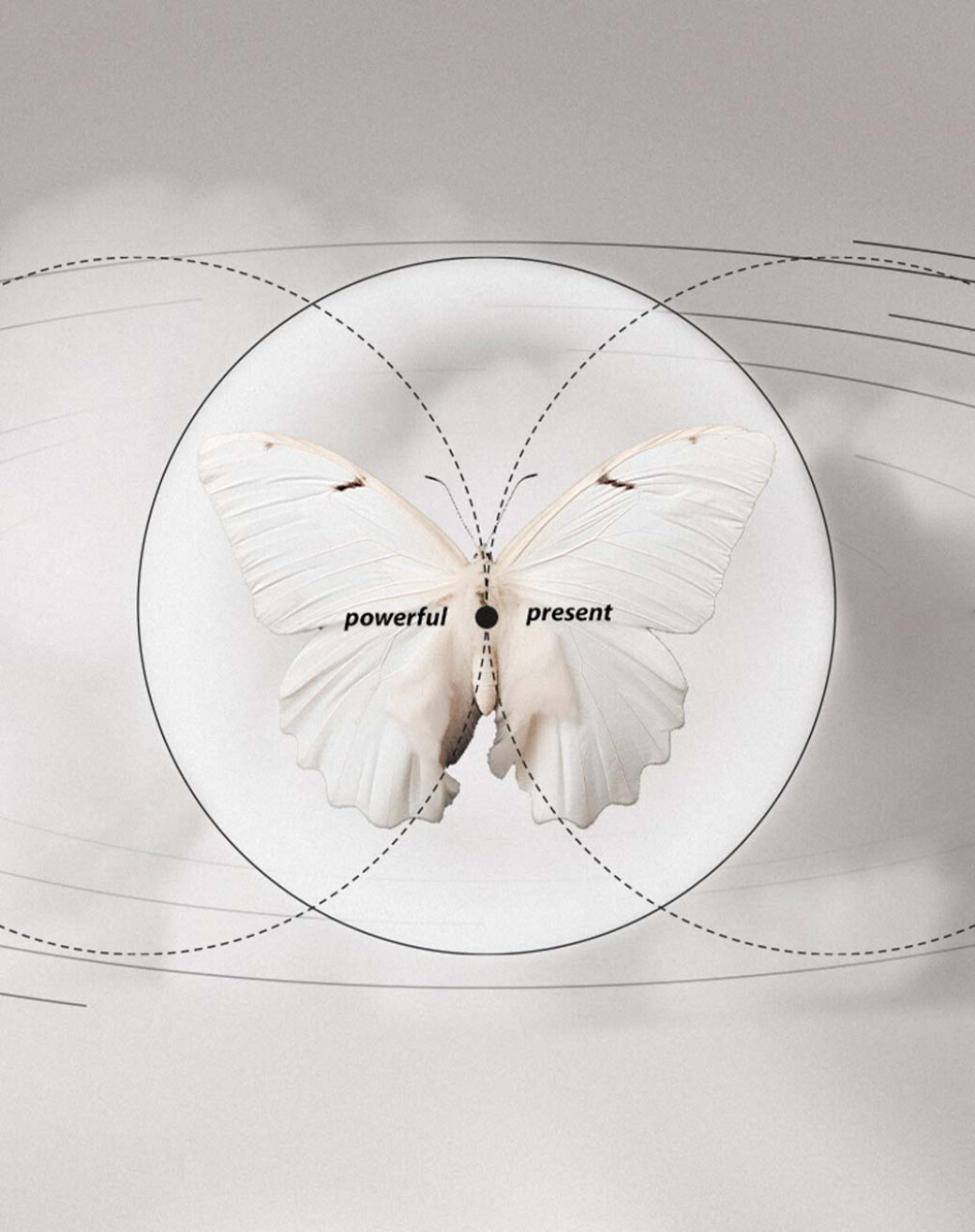 powerful present