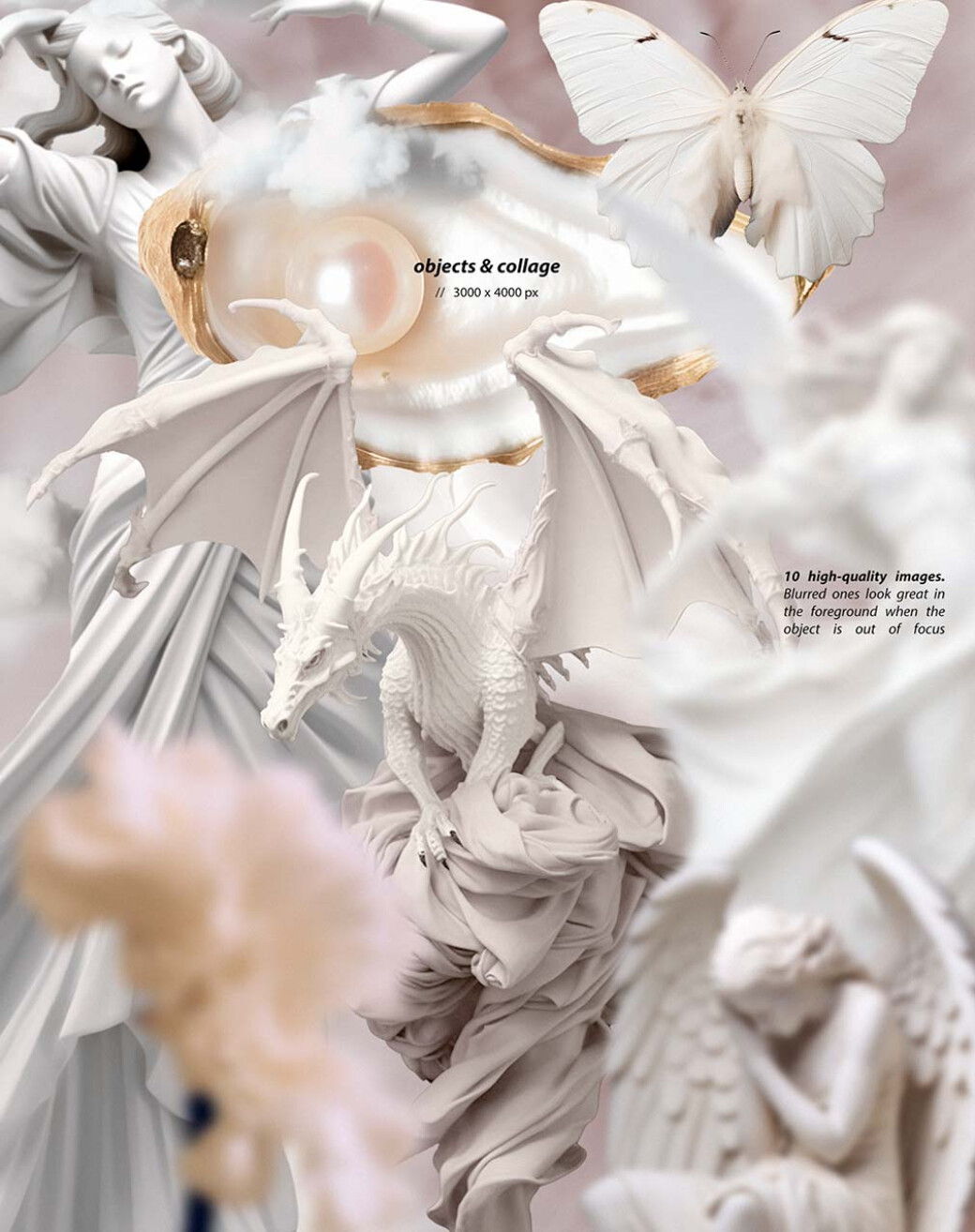 objects & collage
// 3000 x 4000 px

10 high-quality images. Blurred ones look great in the foreground when the object is out of focus